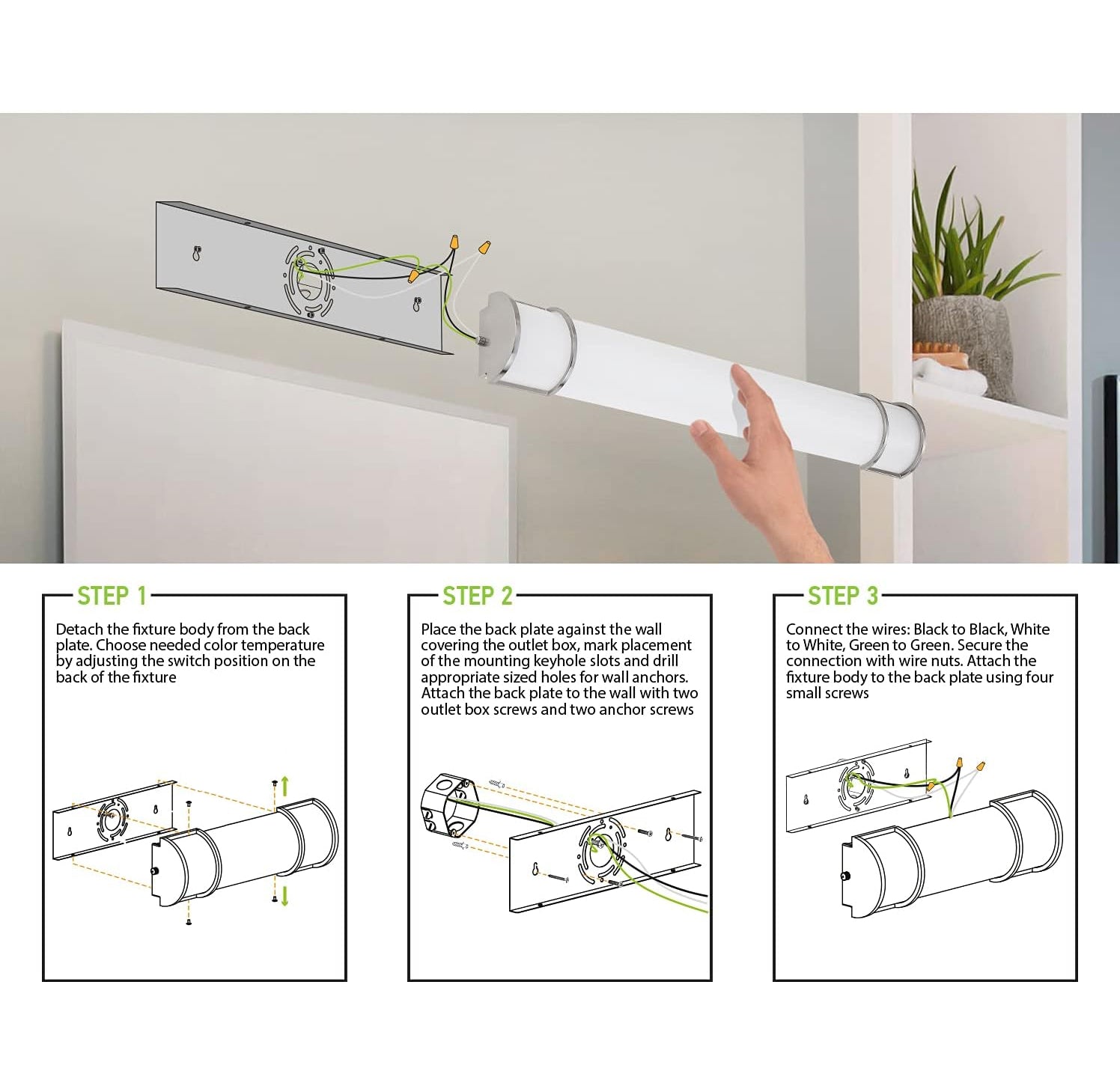 STEP 1

Detach the fixture body from the back plate. Choose needed color temperature by adjusting the switch position on the back of the fixture

STEP 2

Place the back plate against the wall covering the outlet box, mark placement of the mounting keyhole slots and drill appropriate sized holes for wall anchors. Attach the back plate to the wall with two outlet box screws and two anchor screws

STEP 3

Connect the wires: Black to Black, White to White, Green to Green. Secure the connection with wire nuts. Attach the fixture body to the back plate using four small screws