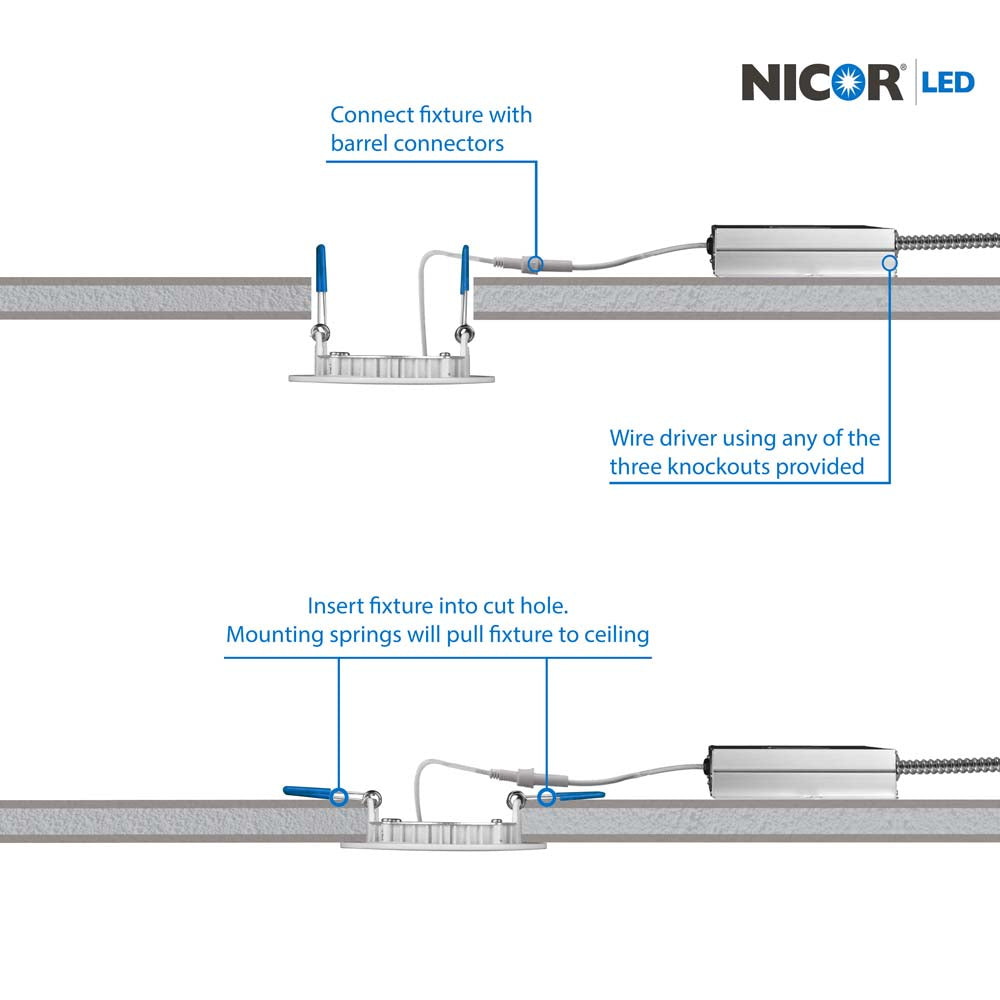 NICOR® LED

Connect fixture with barrel connectors

Wire driver using any of the three knockouts provided

Insert fixture into cut hole. Mounting springs will pull fixture to ceiling