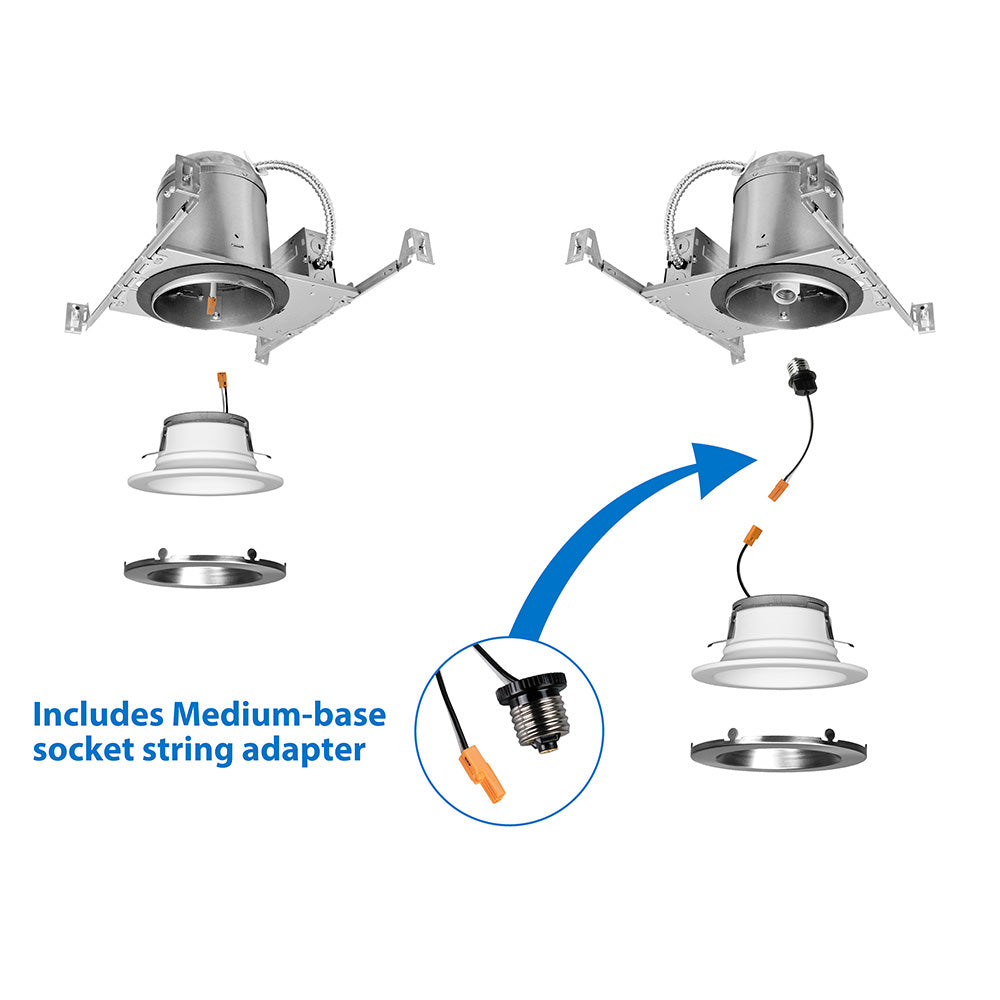 Includes Medium-base socket string adapter