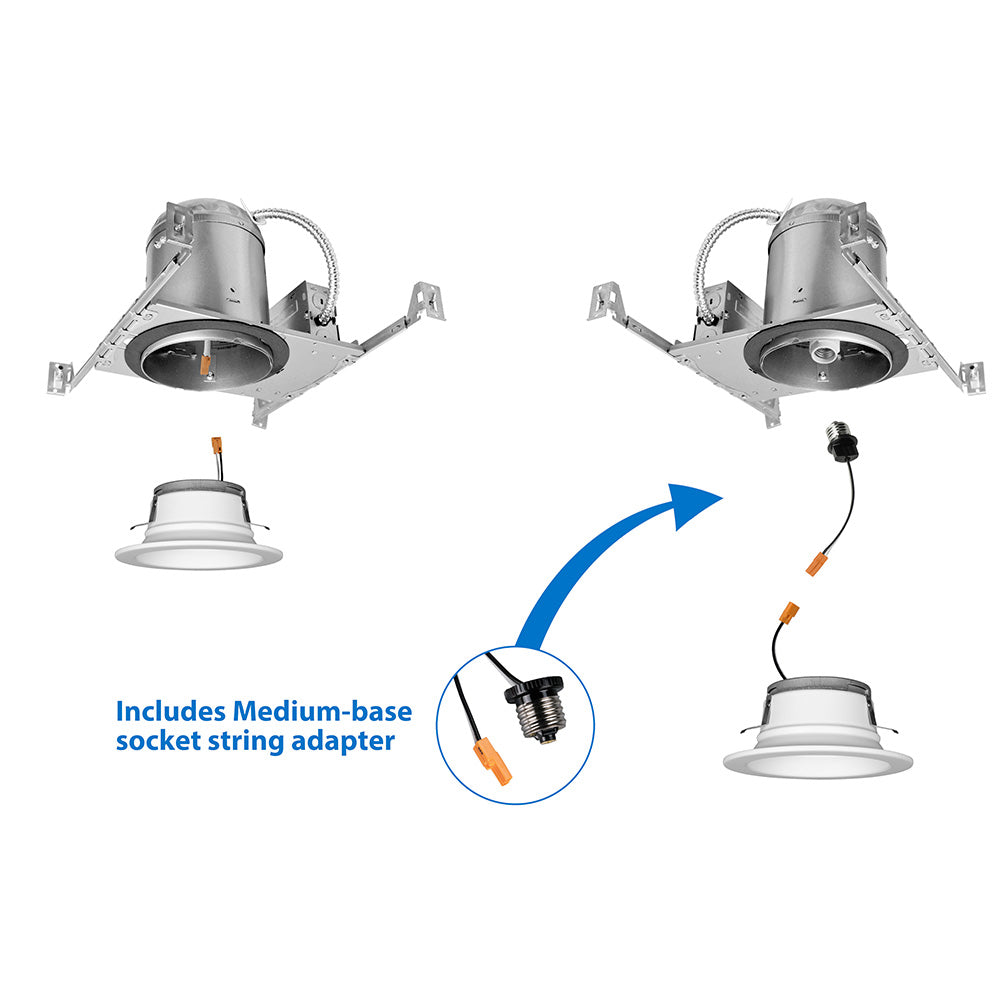 Includes Medium-base socket string adapter