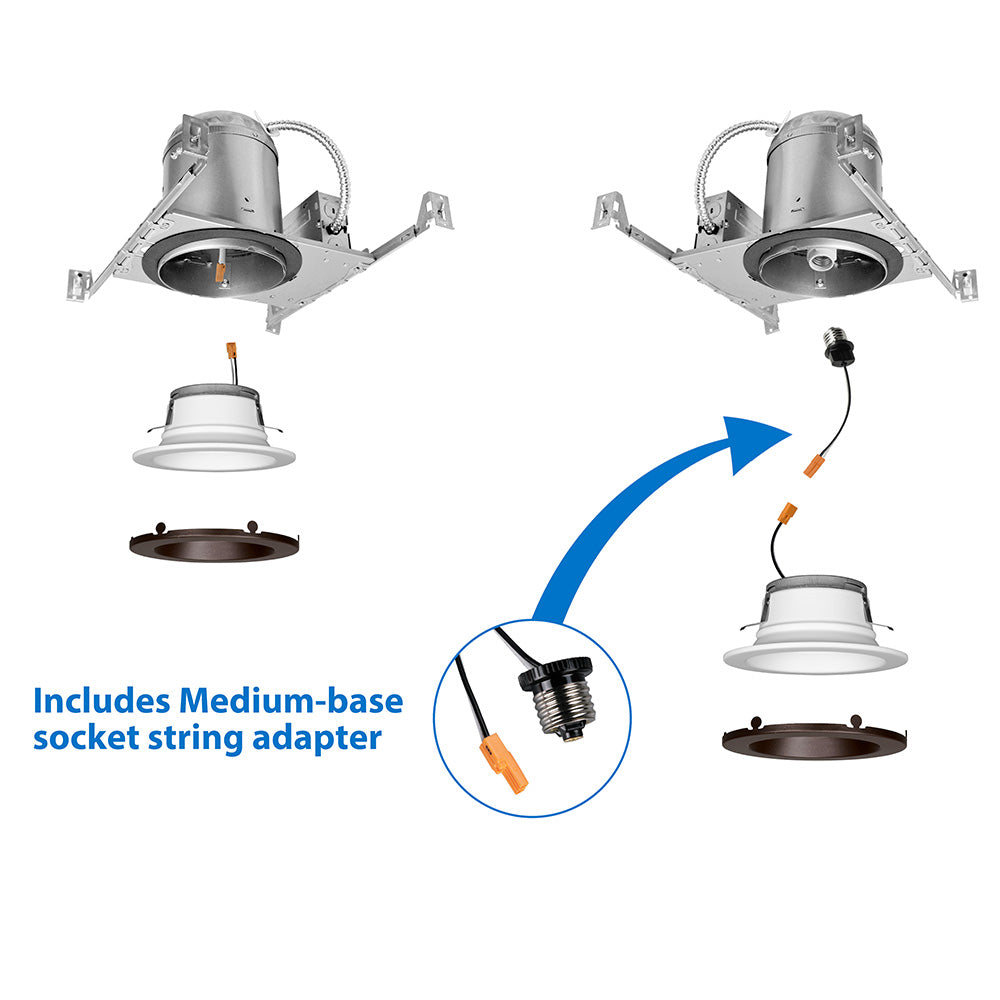 Includes Medium-base socket string adapter