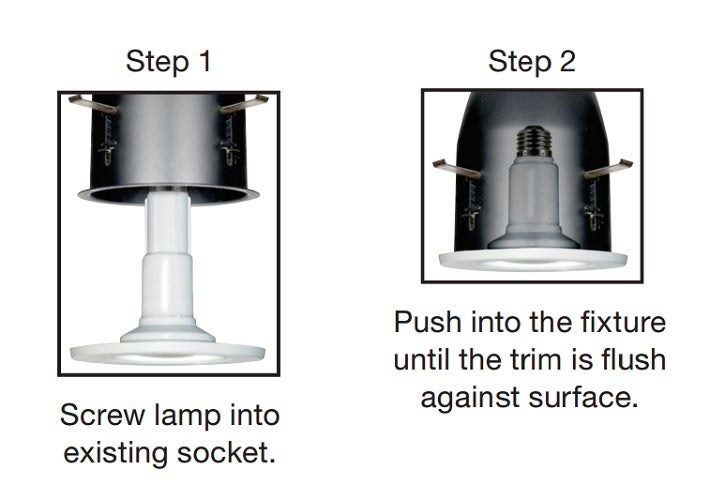 Step 1

Screw lamp into existing socket.

Step 2

Push into the fixture until the trim is flush against surface.