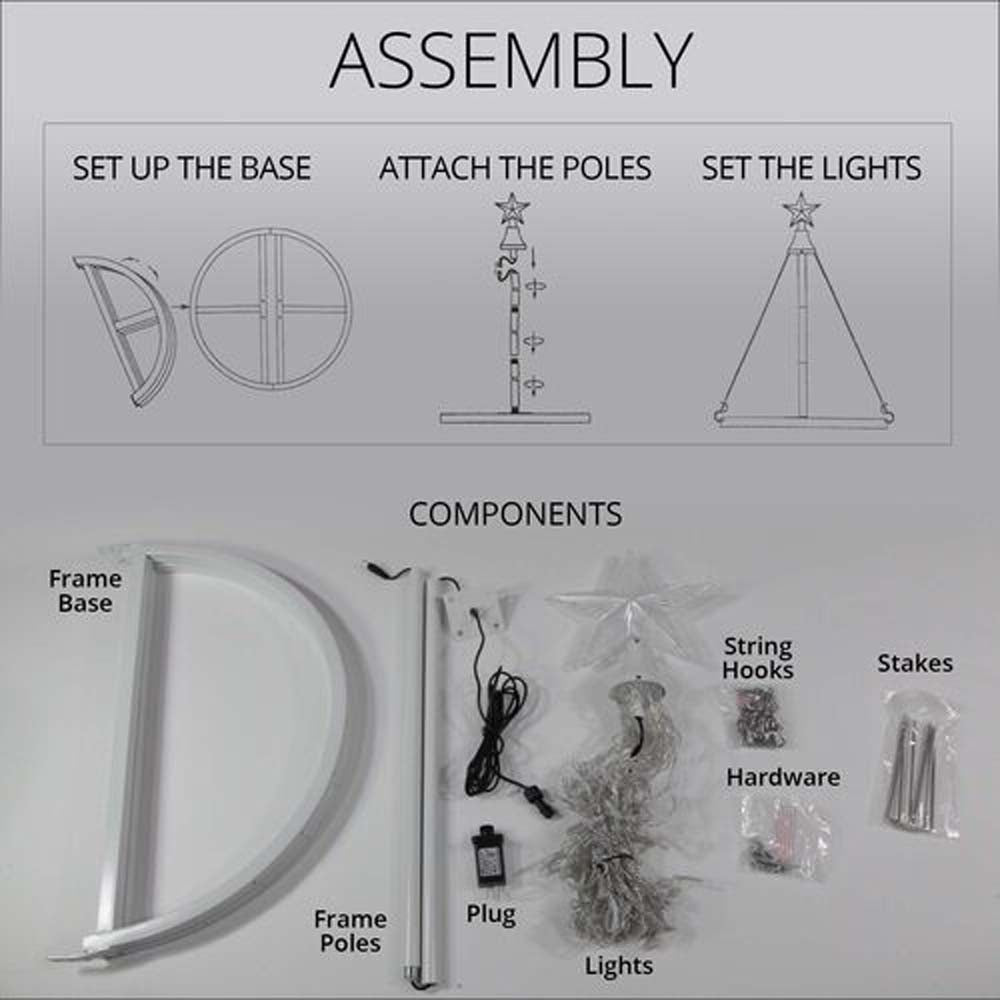 ASSEMBLY

SET UP THE BASE

ATTACH THE POLES

SET THE LIGHTS

COMPONENTS

Frame Base

Frame Poles

Plug

Lights

String Hooks

Hardware

Stakes